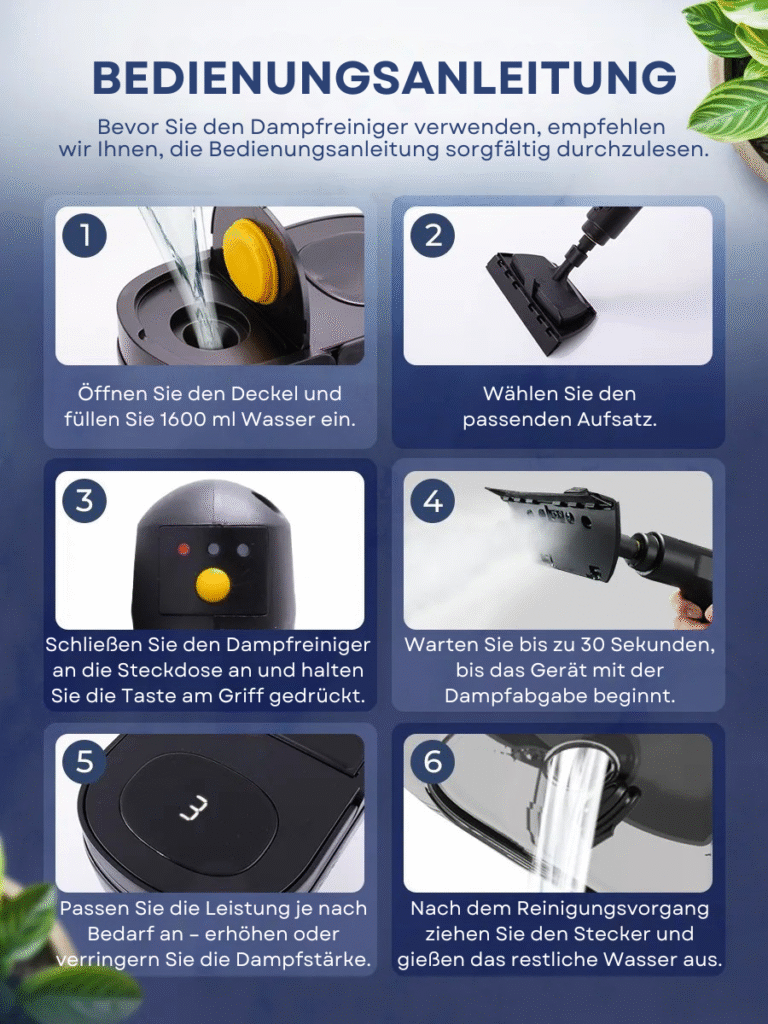 BEDIENUNGSANLEITUNG

Bevor Sie den Dampfreiniger verwenden, empfehlen wir Ihnen, die Bedienungsanleitung sorgfältig durchzulesen.

1

Öffnen Sie den Deckel und füllen Sie 1600 ml Wasser ein.

2

Wählen Sie den passenden Aufsatz.

3

Schließen Sie den Dampfreiniger an die Steckdose an und halten Sie die Taste am Griff gedrückt.

4

Warten Sie bis zu 30 Sekunden, bis das Gerät mit der Dampfabgabe beginnt.

5

3

Passen Sie die Leistung je nach Bedarf an – erhöhen oder verringern Sie die Dampfstärke.

6

Nach dem Reinigungsvorgang ziehen Sie den Stecker und gießen das restliche Wasser aus.